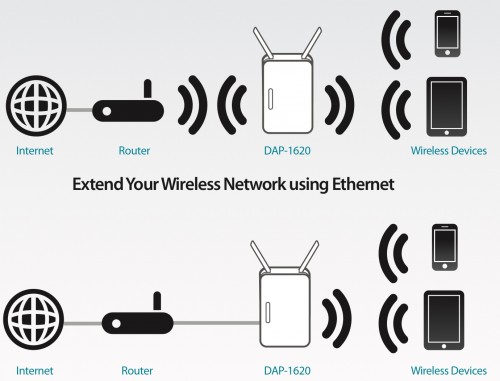 Internet
Router
DAP-1620
Wireless Devices

Extend Your Wireless Network using Ethernet

Internet
Router
DAP-1620
Wireless Devices