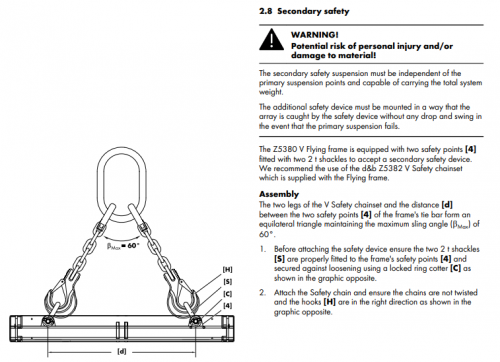 $\beta_{Max} = 60°$

[H]
[S]
[C]
[4]

[d]

2.8 Secondary safety

WARNING!
Potential risk of personal injury and/or damage to material!

The secondary safety suspension must be independent of the primary suspension points and capable of carrying the total system weight.

The additional safety device must be mounted in a way that the array is caught by the safety device without any drop and swing in the event that the primary suspension fails.

The Z5380 V Flying frame is equipped with two safety points [4] fitted with two 2 t shackles to accept a secondary safety device. We recommend the use of the d&b Z5382 V Safety chainset which is supplied with the Flying frame.

Assembly
The two legs of the V Safety chainset and the distance [d] between the two safety points [4] of the frame's tie bar form an equilateral triangle maintaining the maximum sling angle ($\beta_{Max}$) of 60°.

1. Before attaching the safety device ensure the two 2 t shackles [S] are properly fitted to the frame's safety points [4] and secured against loosening using a locked ring cotter [C] as shown in the graphic opposite.

2. Attach the Safety chain and ensure the chains are not twisted and the hooks [H] are in the right direction as shown in the graphic opposite.